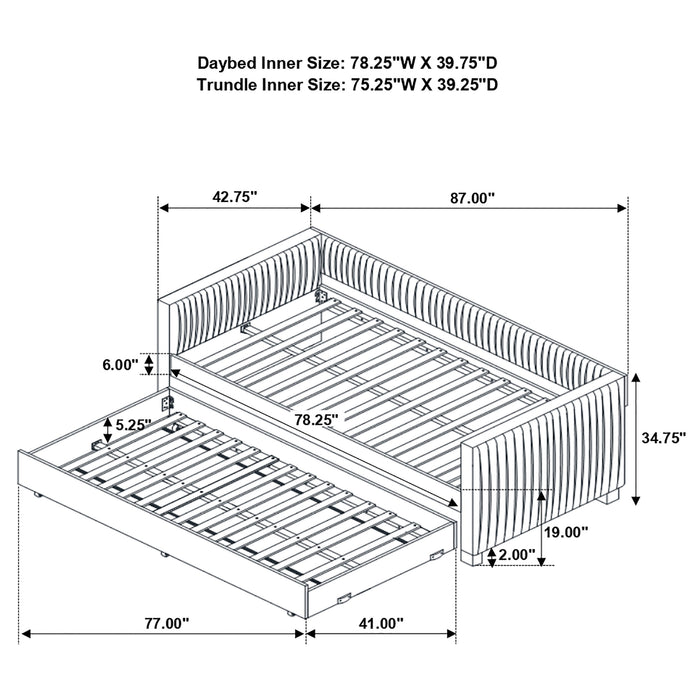 Daybed Inner Size: 78.25"W X 39.75"D
Trundle Inner Size: 75.25"W X 39.25"D

42.75"
87.00"
6.00"
5.25"
78.25"
34.75"
19.00"
2.00"
77.00"
41.00"